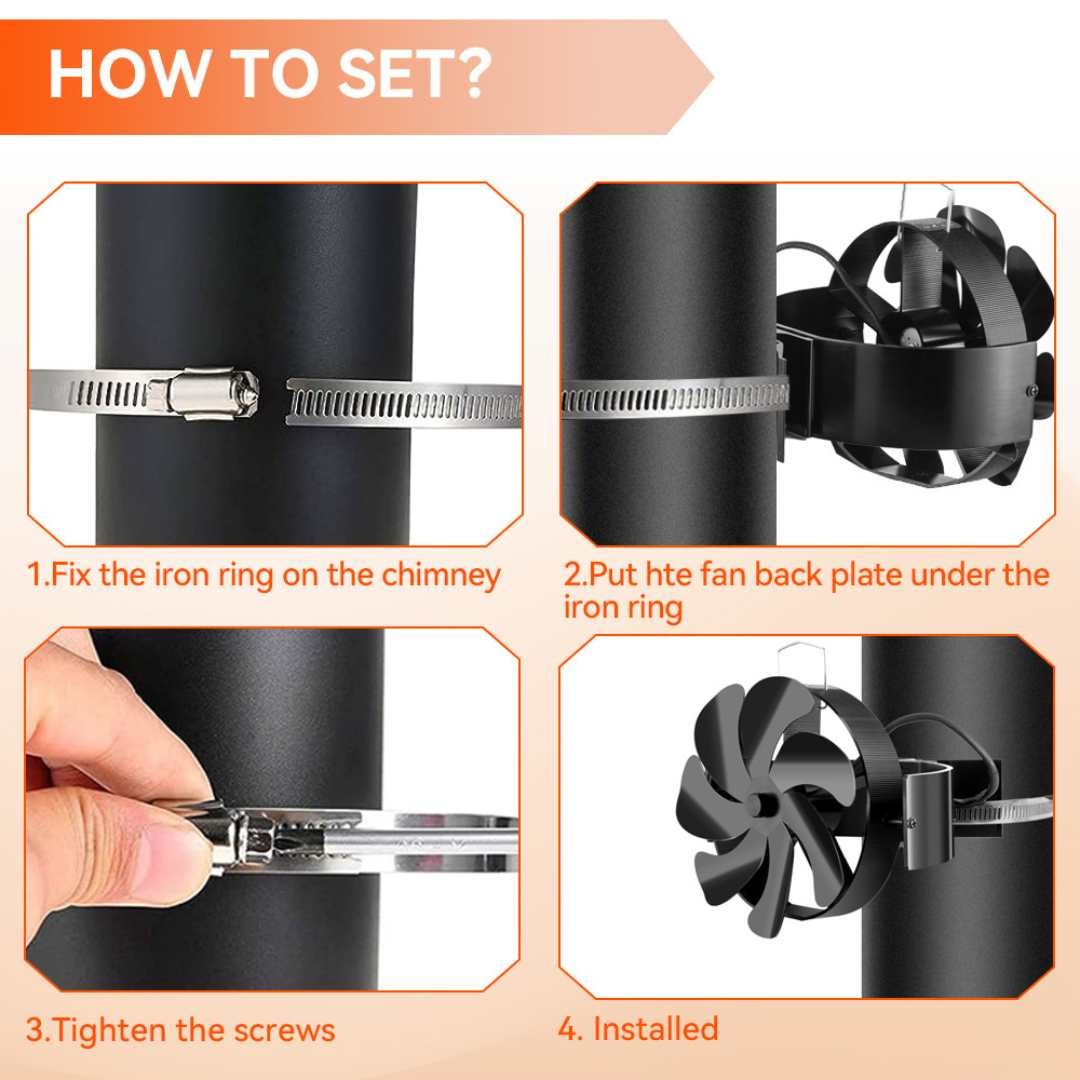 HOW TO SET?

1.Fix the iron ring on the chimney

2.Put hte fan back plate under the iron ring

3.Tighten the screws

4. Installed